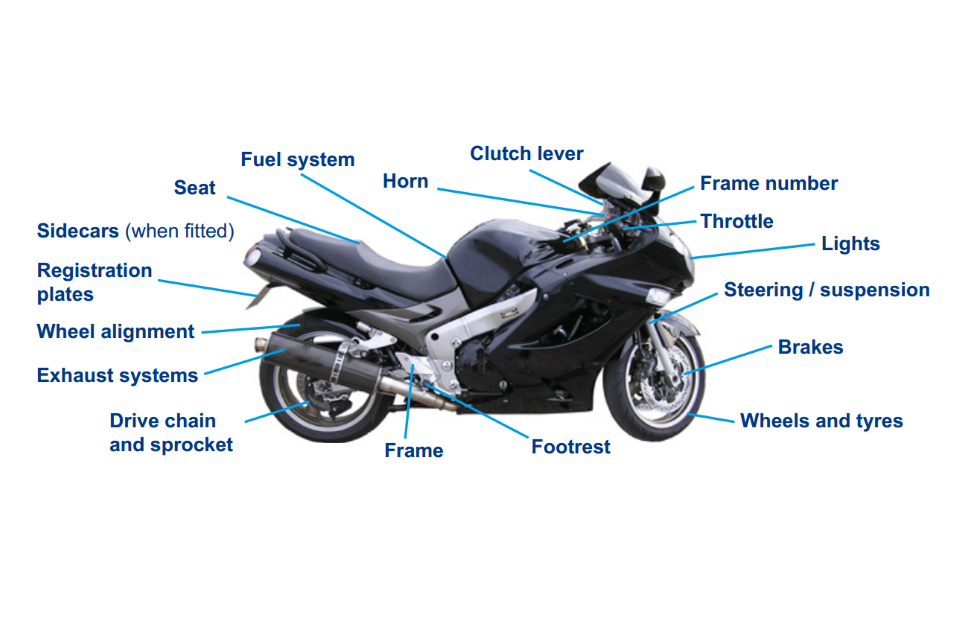 Fuel system
Clutch lever
Seat
Horn
Frame number
Sidecars (when fitted)
Throttle
Lights
Registration plates
Steering / suspension
Wheel alignment
Brakes
Exhaust systems
Drive chain and sprocket
Wheels and tyres
Frame
Footrest